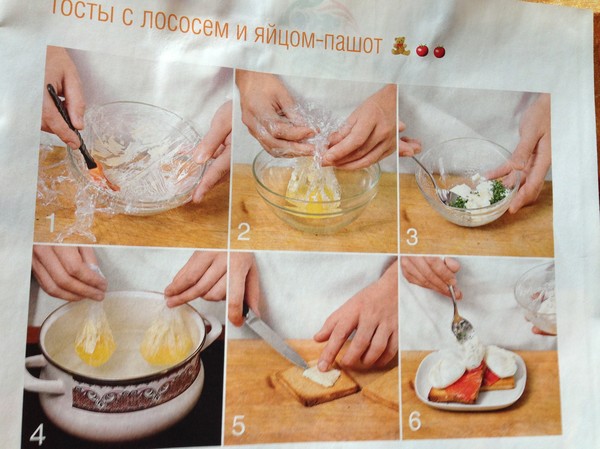 Тосты с лососем и яйцом-пашот

1

2

3

4

5

6