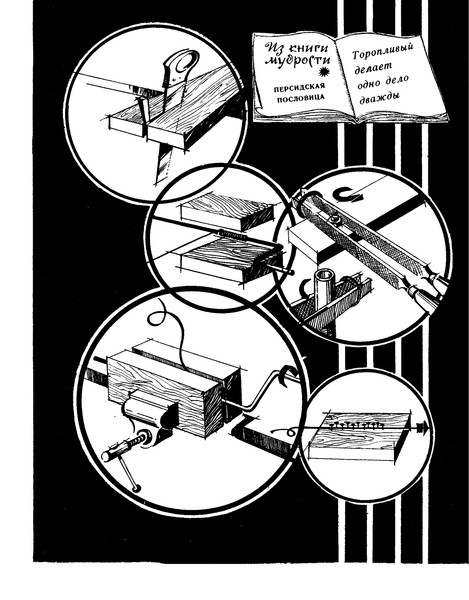 Из книги мудрости

ПЕРСИДСКАЯ ПОСЛОВИЦА

Торопливый делает одно дело дважды