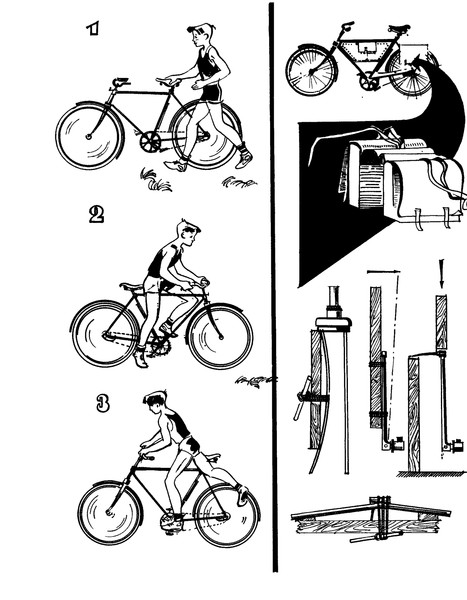 1

2

3