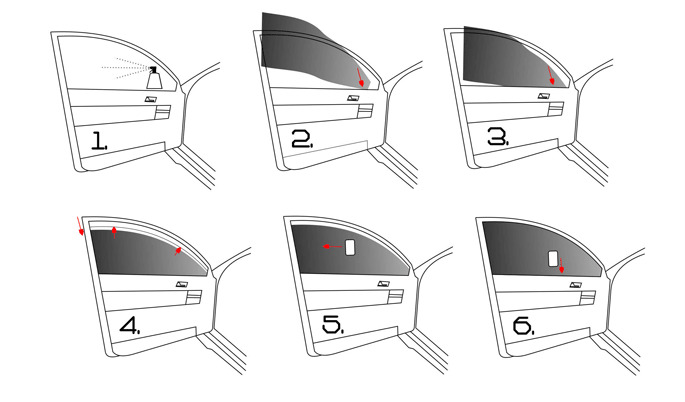 1.

2.

3.

4.

5.

6.